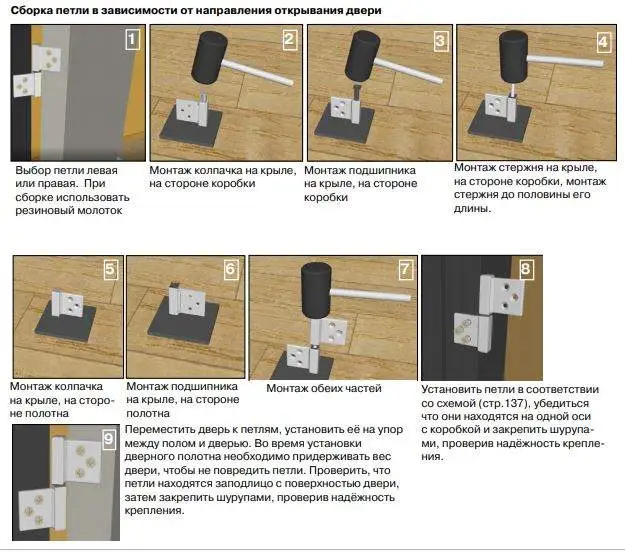 Сборка петли в зависимости от направления открывания двери

1

Выбор петли левая или правая. При сборке использовать резиновый молоток

2

Монтаж колпачка на крыле, на стороне коробки

3

Монтаж подшипника на крыле, на стороне коробки

4

Монтаж стержня на крыле, на стороне коробки, монтаж стержня до половины его длины.

5

Монтаж колпачка на крыле, на стороне полотна

6

Монтаж подшипника на крыле, на стороне полотна

7

Монтаж обеих частей

8

Установить петли в соответствии со схемой (стр.137), убедиться что они находятся на одной оси с коробкой и закрепить шурупами, проверив надёжность крепления.

9

Переместить дверь к петлям, установить её на упор между полом и дверью. Во время установки дверного полотна необходимо придерживать вес двери, чтобы не повредить петли. Проверить, что петли находятся заподлицо с поверхностью двери, затем закрепить шурупами, проверив надёжность крепления.